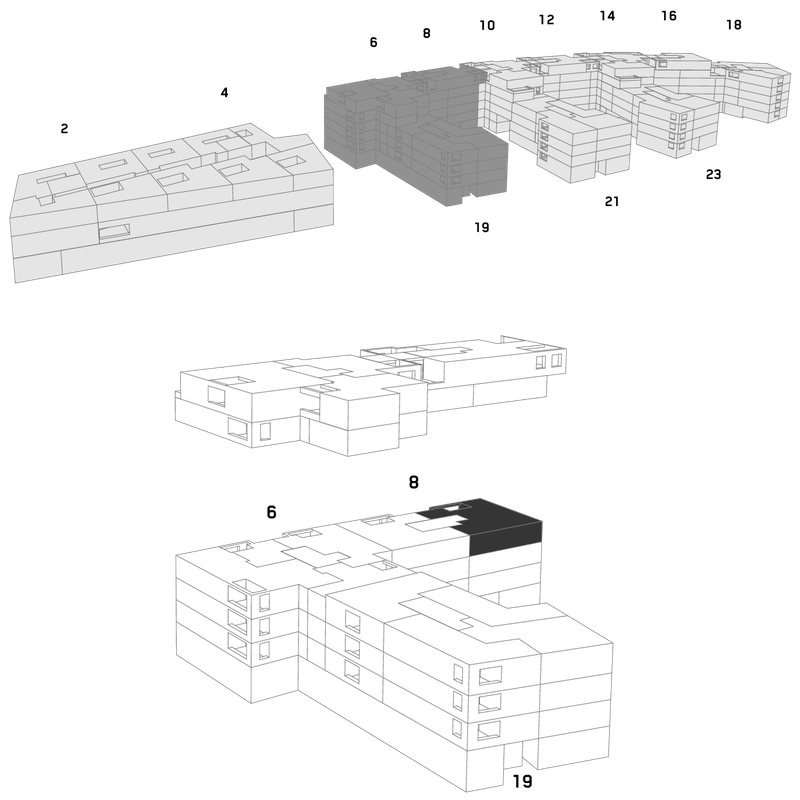 2

4

6

8

10

12

14

16

18

19

21

23

8

6

19