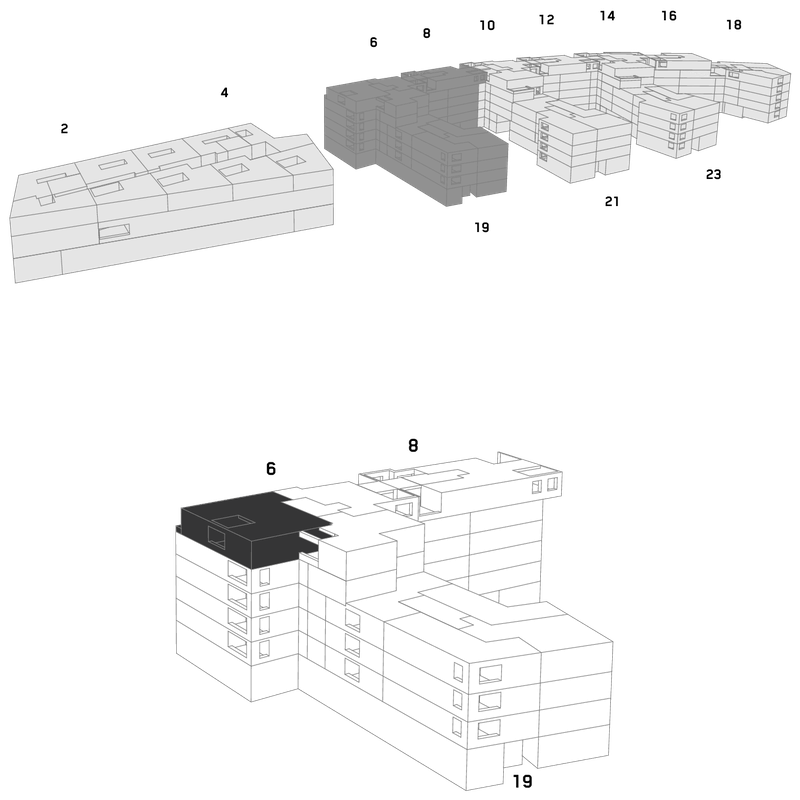 2
4
6
8
10
12
14
16
18
19
21
23

6
8
19