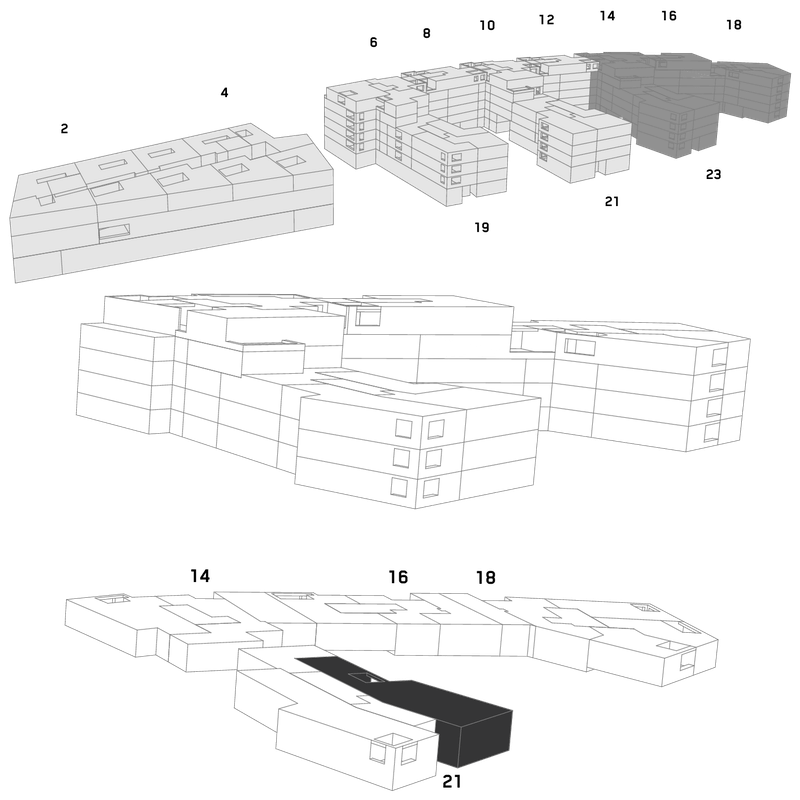 2
4
6
8
10
12
14
16
18
19
21
23

14
16
18
21