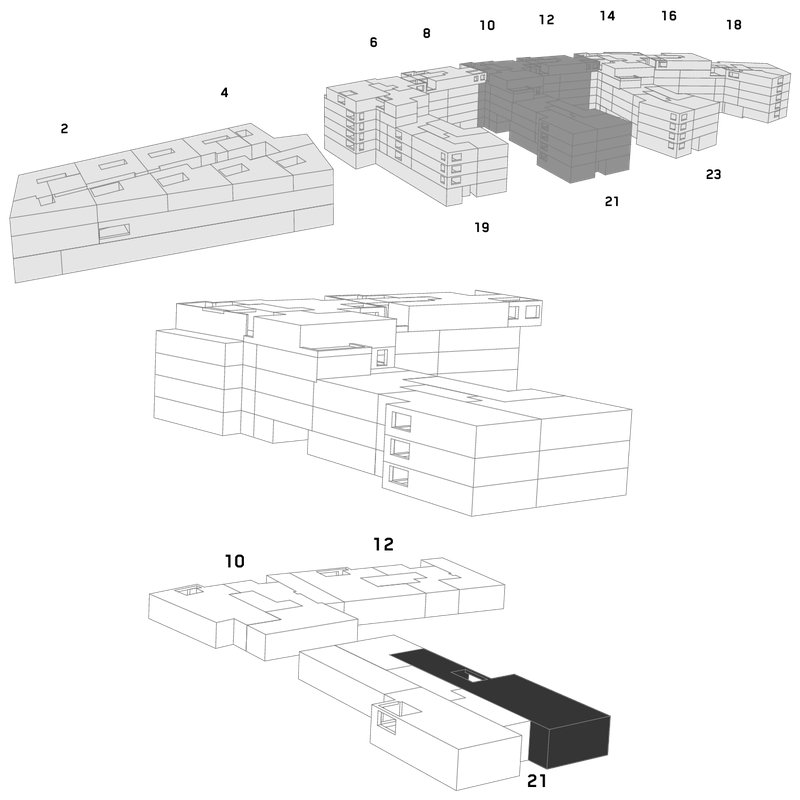 2
4
6
8
10
12
14
16
18
19
21
23

10
12
21