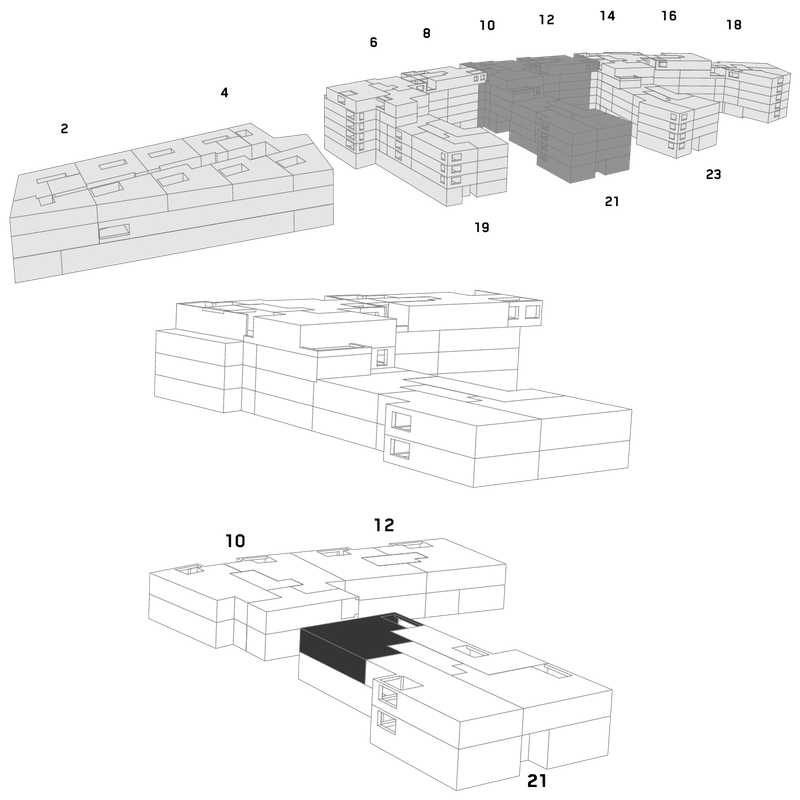 2
4
6
8
10
12
14
16
18
19
21
23

10
12
21