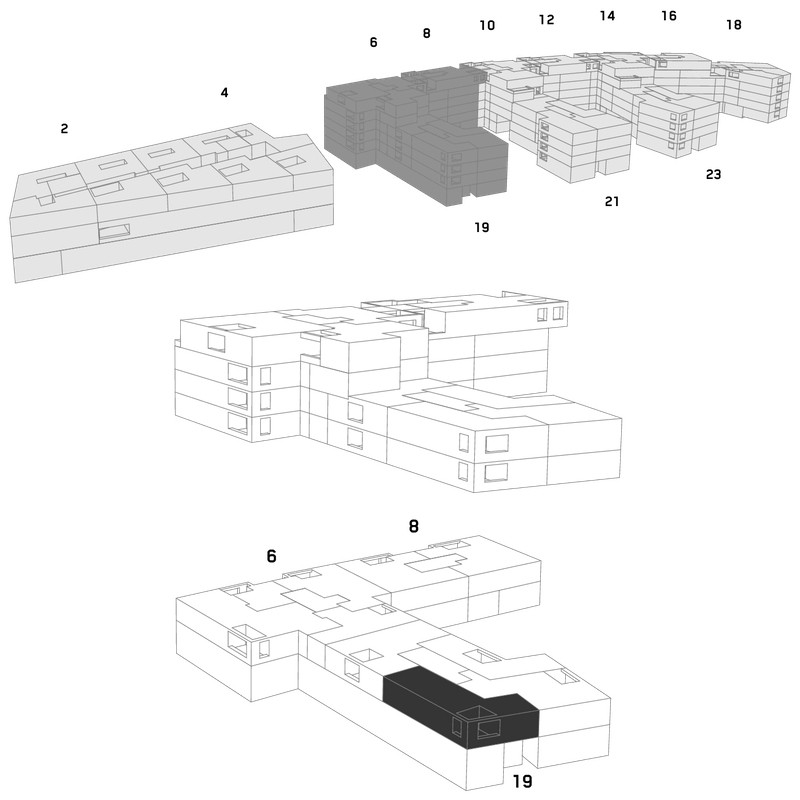 2
4
6
8
10
12
14
16
18
19
21
23

6
8
19