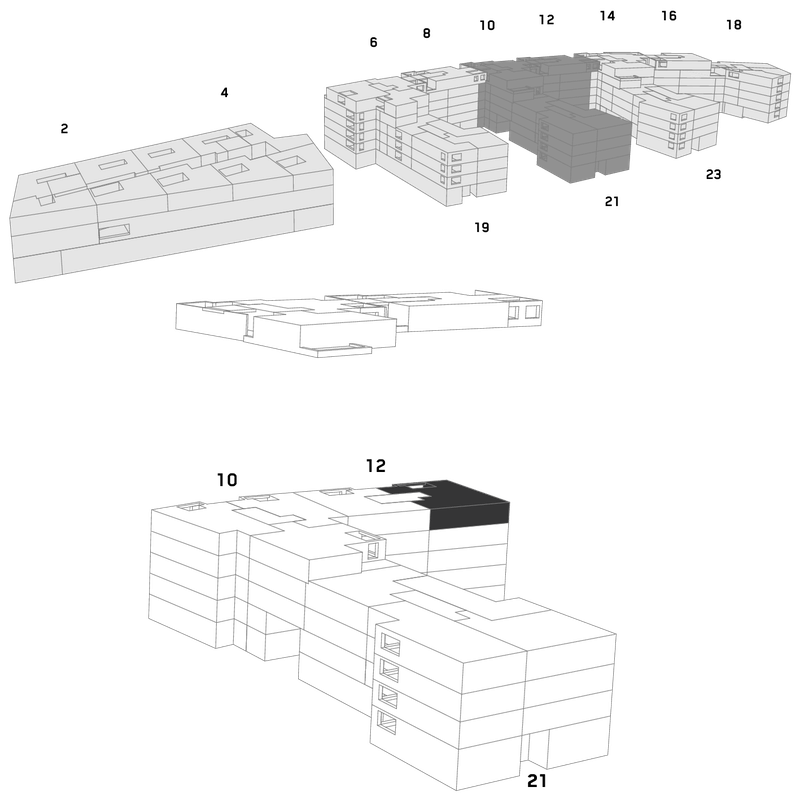 2
4
6
8
10
12
14
16
18
19
21
23

10
12
21