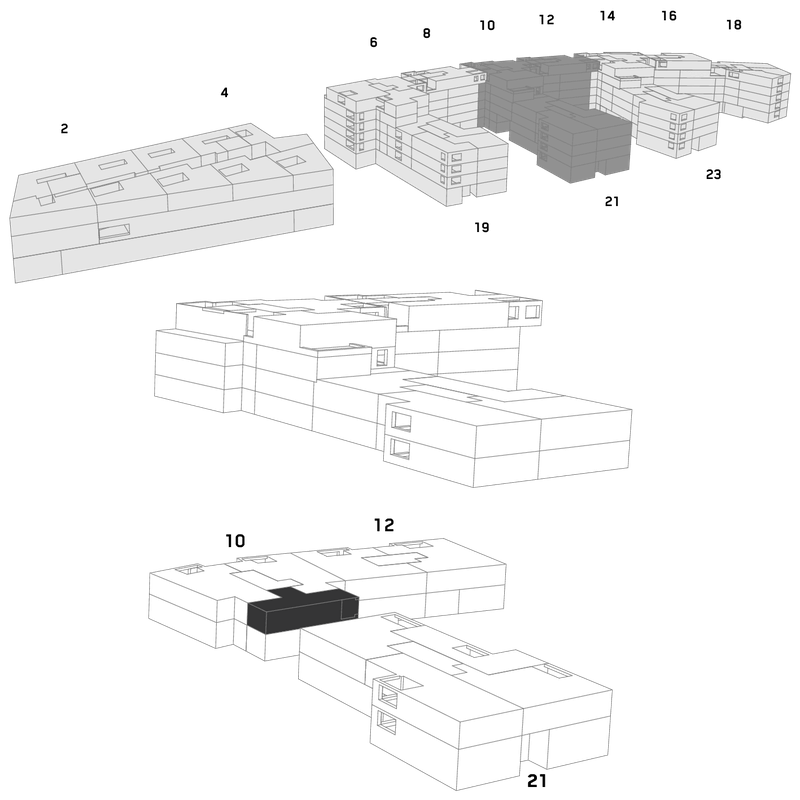 2

4

6

8

10

12

14

16

18

19

21

23

10

12

21